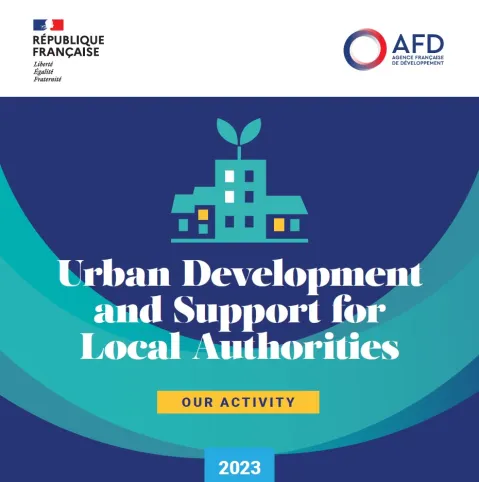 RÉPUBLIQUE FRANÇAISE
Liberté
Égalité
Fraternité

AFD
AGENCE FRANÇAISE DE DÉVELOPPEMENT

Urban Development and Support for Local Authorities

OUR ACTIVITY

2023