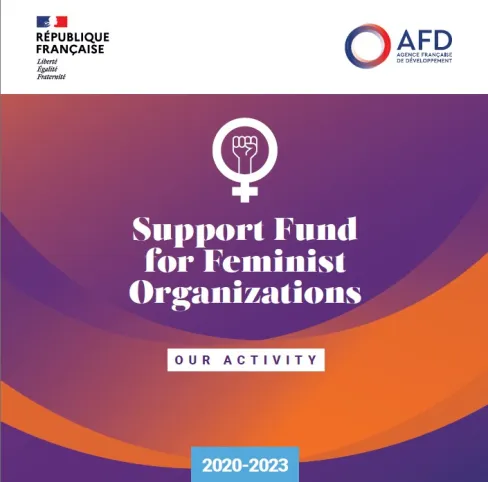 RÉPUBLIQUE FRANÇAISE
Liberté
Égalité
Fraternité

AFD
AGENCE FRANÇAISE DE DÉVELOPPEMENT

Support Fund for Feminist Organizations

OUR ACTIVITY

2020-2023